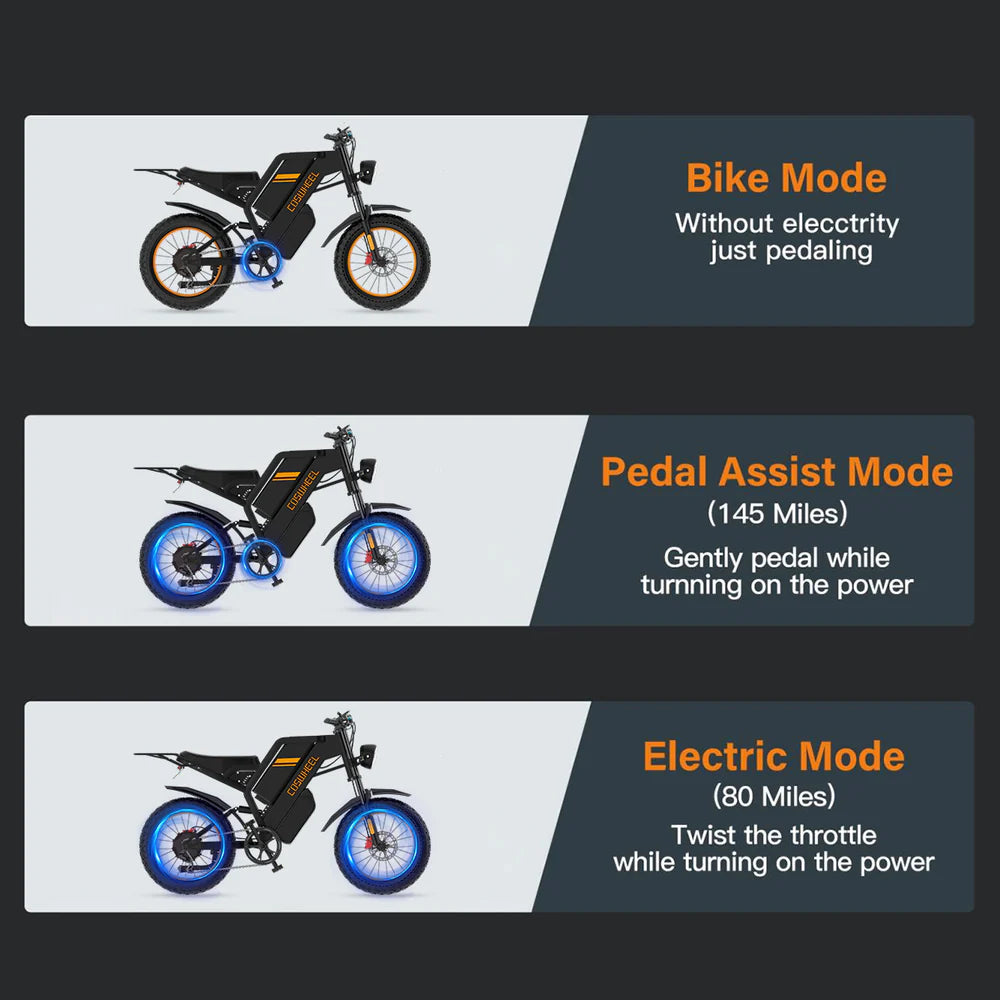 COSWHEEL

Bike Mode

Without elecctrity just pedaling

COSWHEEL

Pedal Assist Mode

(145 Miles)

Gently pedal while turning on the power

COSWHEEL

Electric Mode

(80 Miles)

Twist the throttle while turning on the power